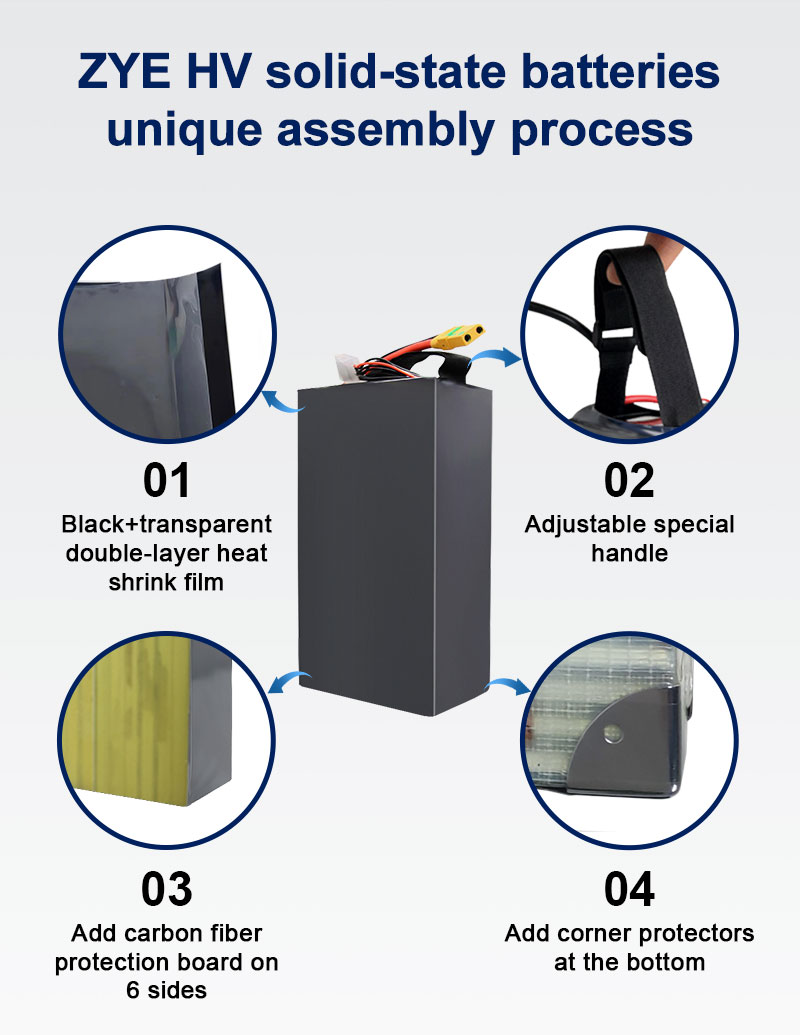 ZYE HV solid-state batteries unique assembly process

01
Black+transparent double-layer heat shrink film

02
Adjustable special handle

03
Add carbon fiber protection board on 6 sides

04
Add corner protectors at the bottom